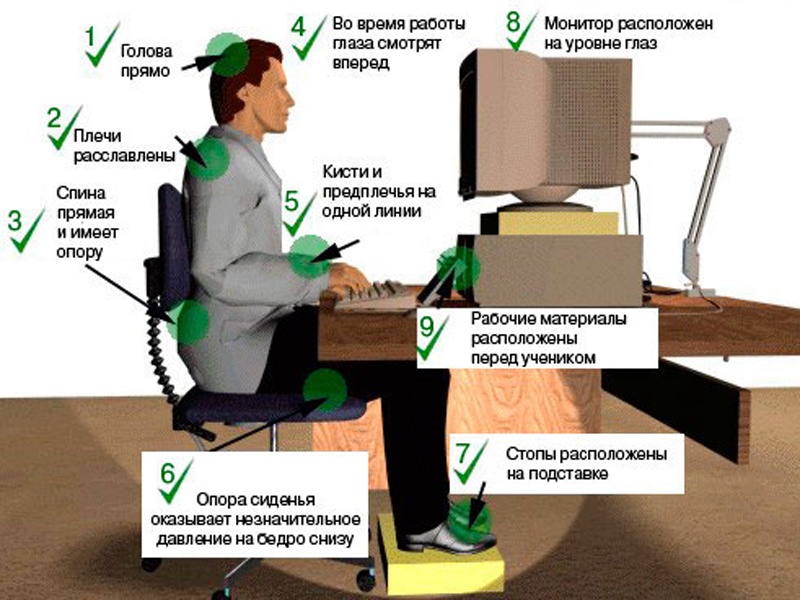 1 Голова прямо

2 Плечи расславлены

3 Спина прямая и имеет опору

4 Во время работы глаза смотрят вперед

5 Кисти и предплечья на одной линии

6 Опора сиденья оказывает незначительное давление на бедро снизу

7 Стопы расположены на подставке

8 Монитор расположен на уровне глаз

9 Рабочие материалы расположены перед учеником