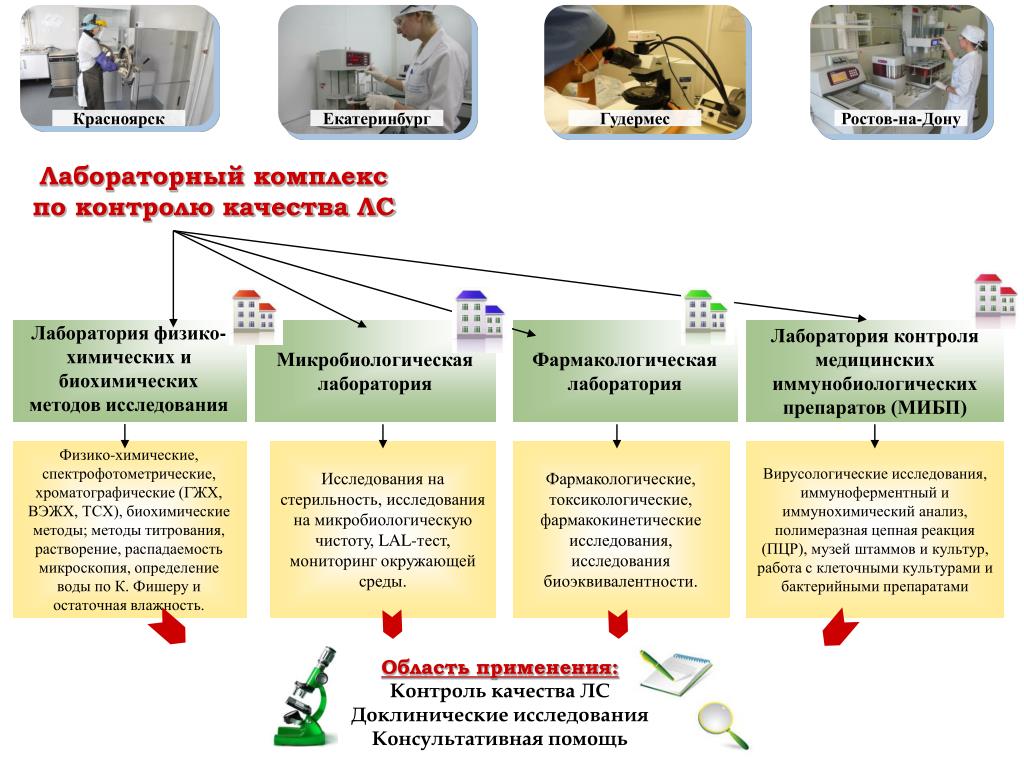 Красноярск

Екатеринбург

Гудермес

Ростов-на-Дону

Лабораторный комплекс по контролю качества ЛС

Лаборатория физико-химических и биохимических методов исследования

Микробиологическая лаборатория

Фармакологическая лаборатория

Лаборатория контроля медицинских иммунобиологических препаратов (МИБП)

Физико-химические, спектрофотометрические, хроматографические (ГЖХ, ВЭЖХ, ТСХ), биохимические методы; методы титрования, растворение, распадаемость микроскопия, определение воды по К. Фишеру и остаточная влажность.

Исследования на стерильность, исследования на микробиологическую чистоту, LAL-тест, мониторинг окружающей среды.

Фармакологические, токсикологические, фармакокинетические исследования, исследования биоэквивалентности.

Вирусологические исследования, иммуноферментный и иммунохимический анализ, полимеразная цепная реакция (ПЦР), музей штаммов и культур, работа с клеточными культурами и бактерийными препаратами

Область применения:
Контроль качества ЛС
Доклинические исследования
Консультативная помощь