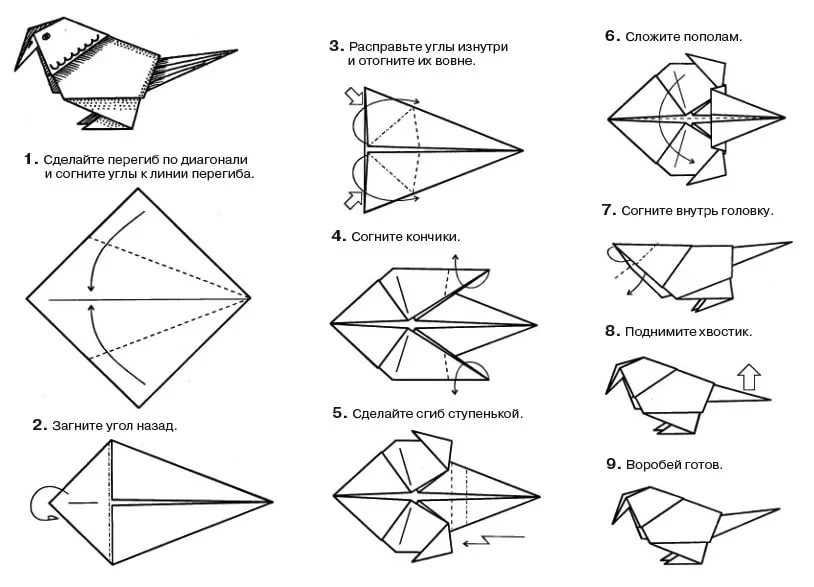 1. Сделайте перегиб по диагонали и согните углы к линии перегиба.

2. Загните угол назад.

3. Расправьте углы изнутри и отогните их вовне.

4. Согните кончики.

5. Сделайте сгиб ступенькой.

6. Сложите пополам.

7. Согните внутрь головку.

8. Поднимите хвостик.

9. Воробей готов.