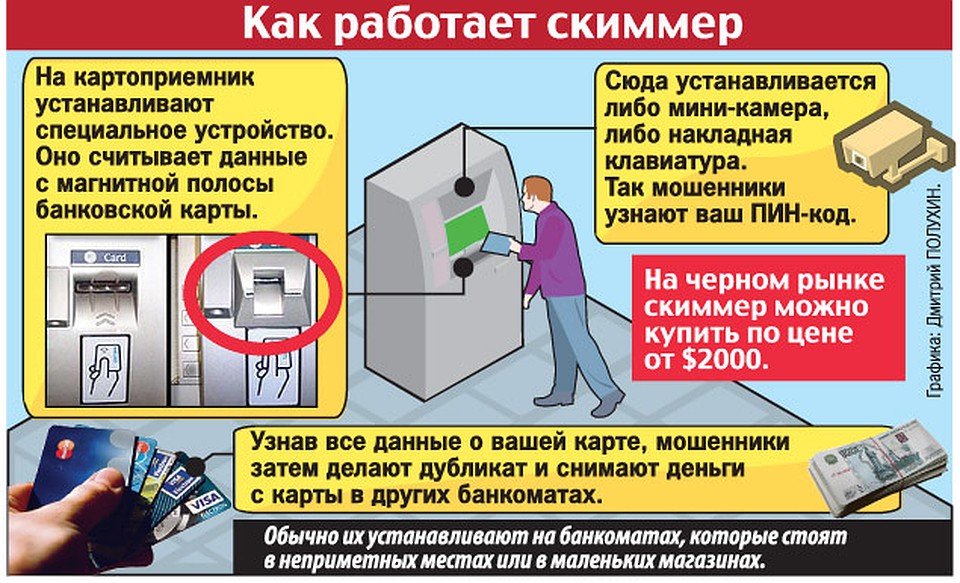 Как работает скиммер

На картоприемник устанавливают специальное устройство. Оно считывает данные с магнитной полосы банковской карты.

Card

Сюда устанавливается либо мини-камера, либо накладная клавиатура. Так мошенники узнают ваш ПИН-код.

На черном рынке скиммер можно купить по цене от $2000.

Графика: Дмитрий ПОЛУХИН.

VISA

Узнав все данные о вашей карте, мошенники затем делают дубликат и снимают деньги с карты в других банкоматах.

Обычно их устанавливают на банкоматах, которые стоят в неприметных местах или в маленьких магазинах.