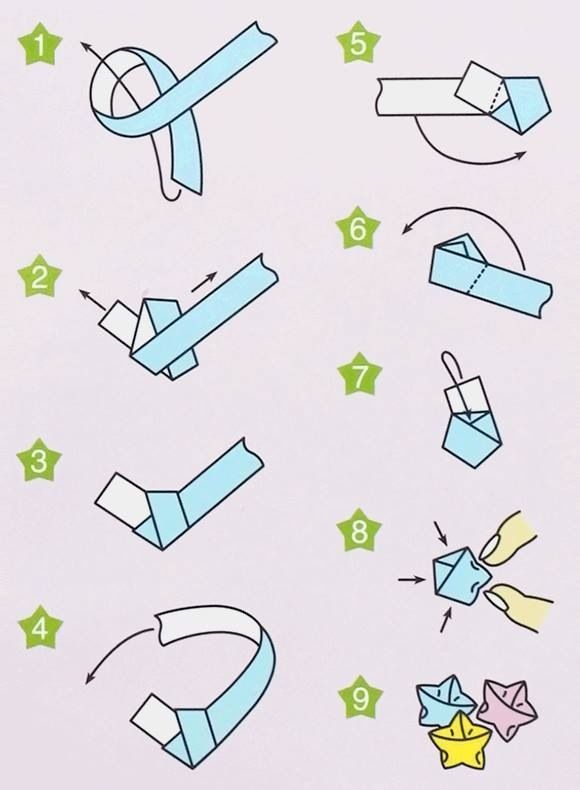 1

2

3

4

5

6

7

8

9