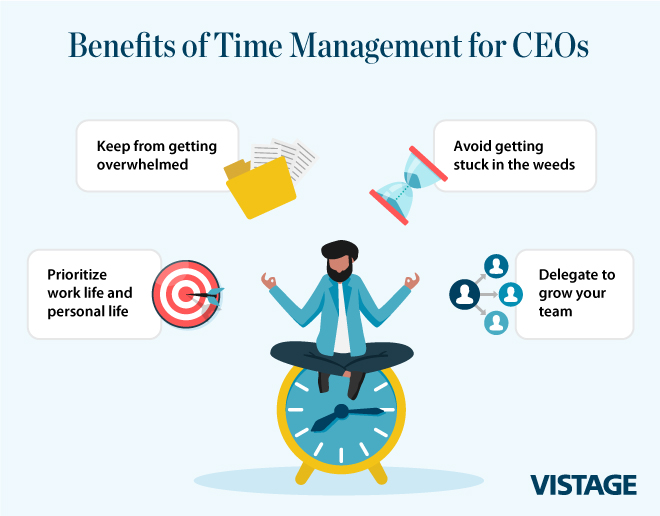 Benefits of Time Management for CEOs

Keep from getting overwhelmed

Avoid getting stuck in the weeds

Prioritize work life and personal life

Delegate to grow your team

VISTAGE