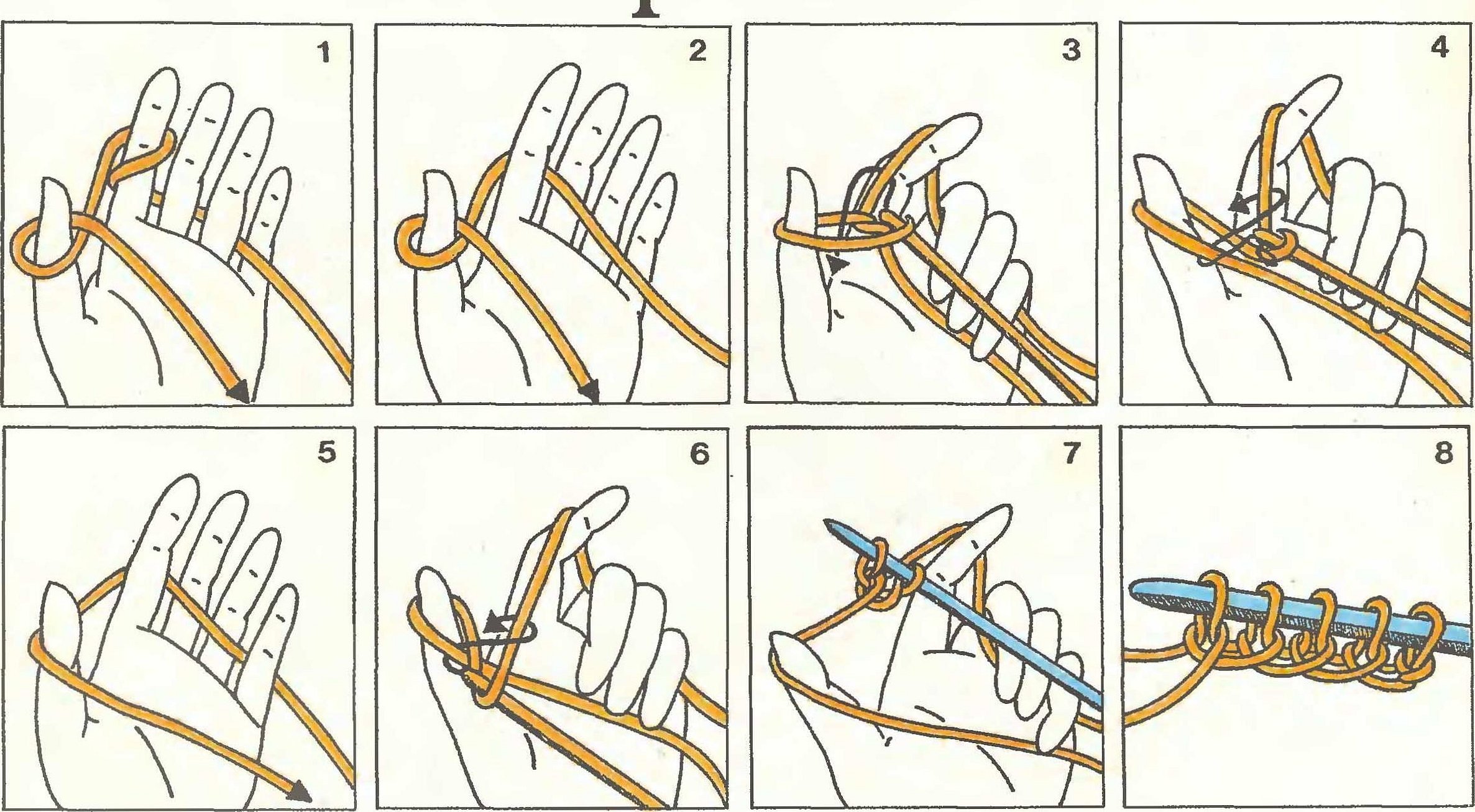 1

2

3

4

5

6

7

8